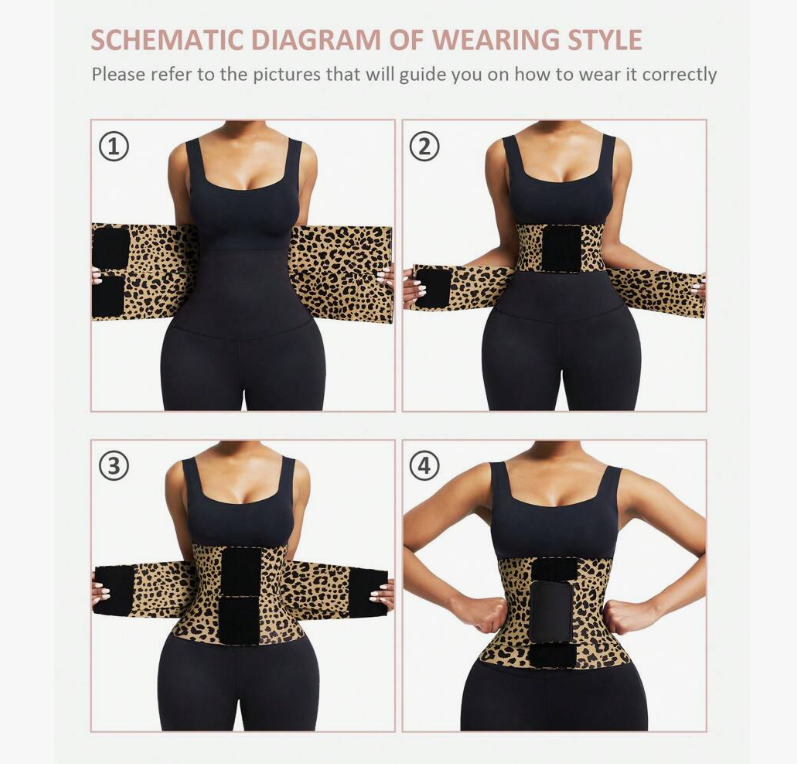 SCHEMATIC DIAGRAM OF WEARING STYLE
Please refer to the pictures that will guide you on how to wear it correctly

①

②

③

④