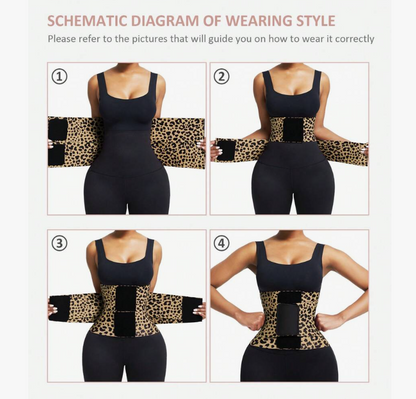 SCHEMATIC DIAGRAM OF WEARING STYLE
Please refer to the pictures that will guide you on how to wear it correctly

①

②

③

④