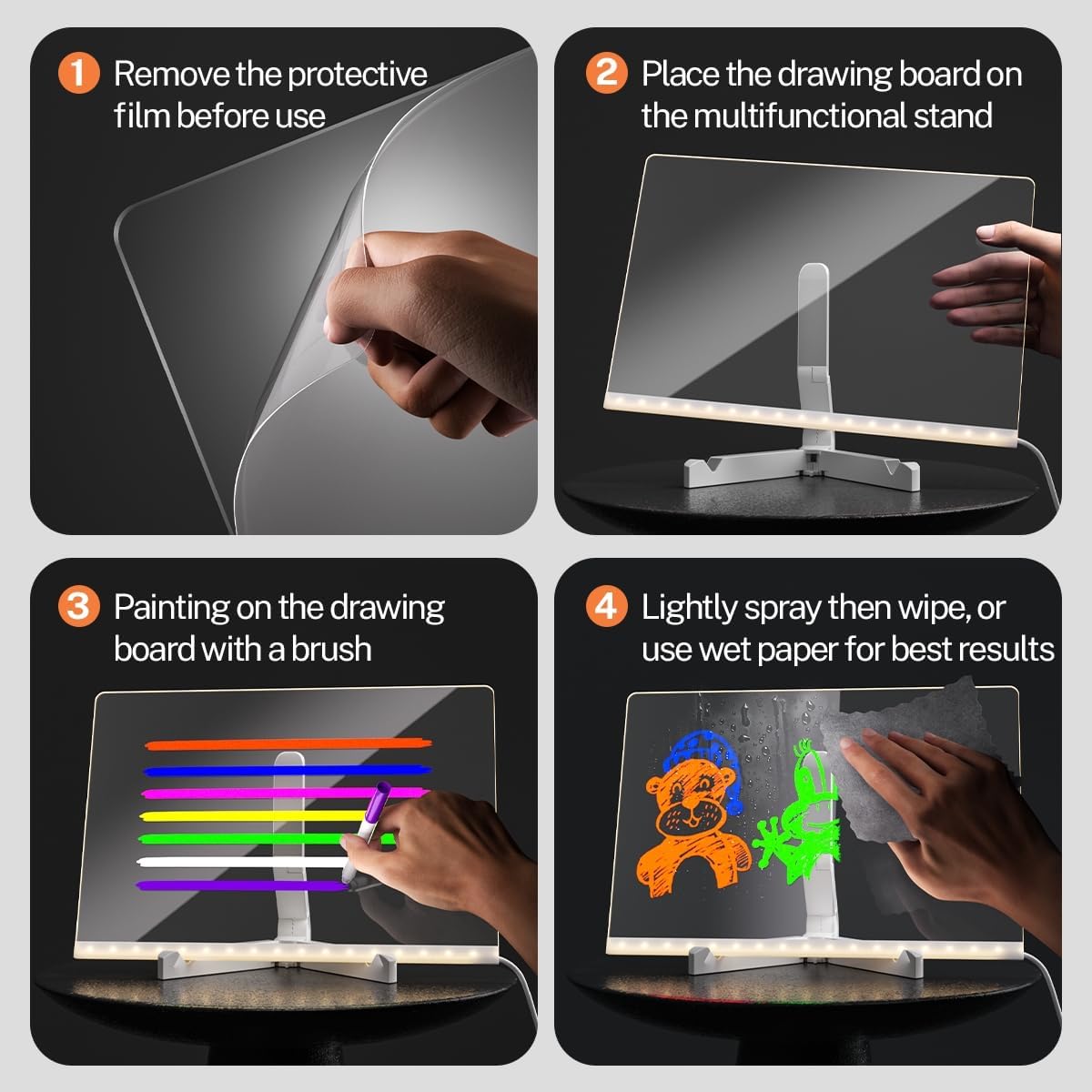 1 Remove the protective film before use

2 Place the drawing board on the multifunctional stand

3 Painting on the drawing board with a brush

4 Lightly spray then wipe, or use wet paper for best results