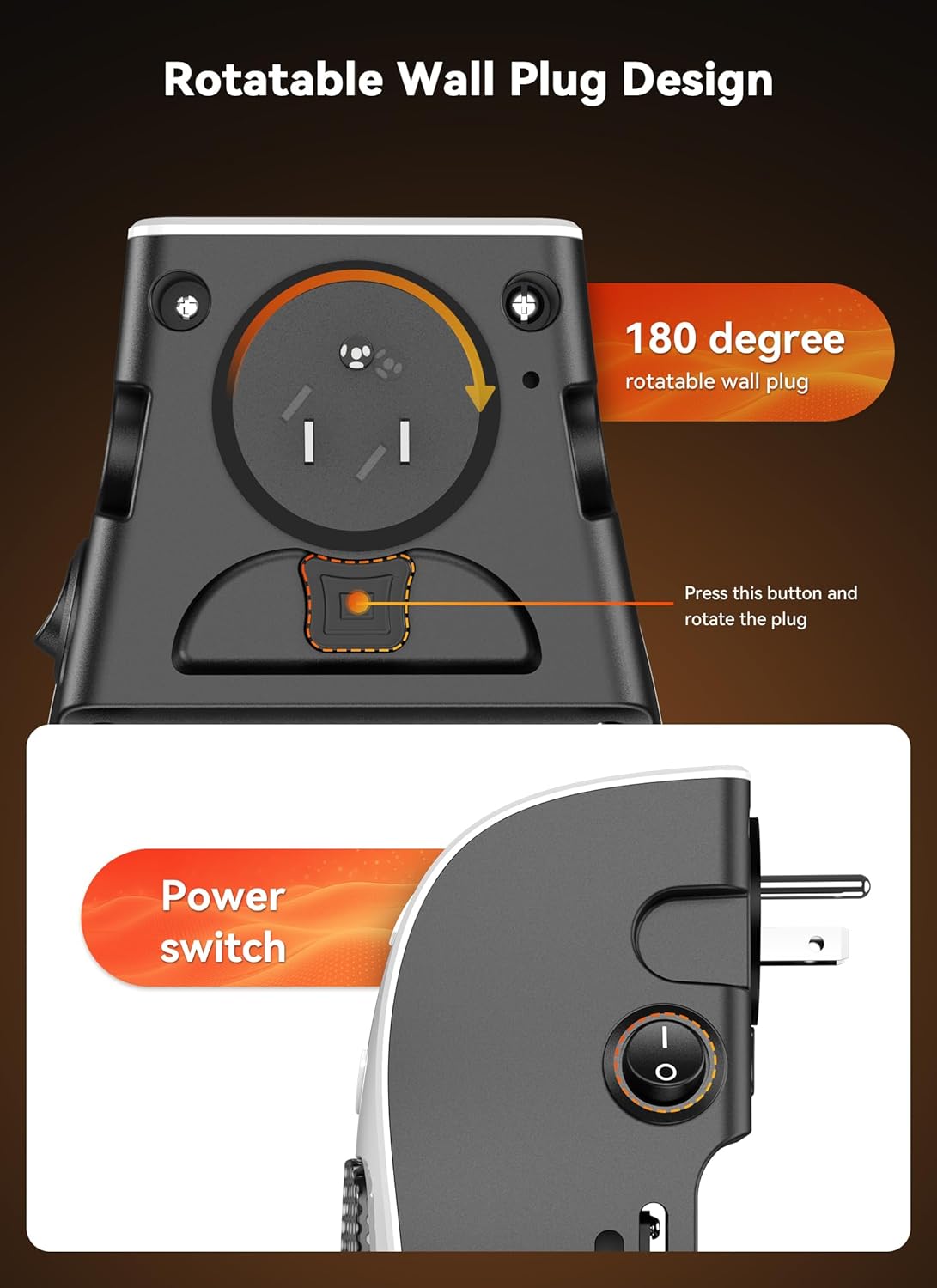 Rotatable Wall Plug Design

180 degree
rotatable wall plug

Press this button and rotate the plug

Power switch

I
O