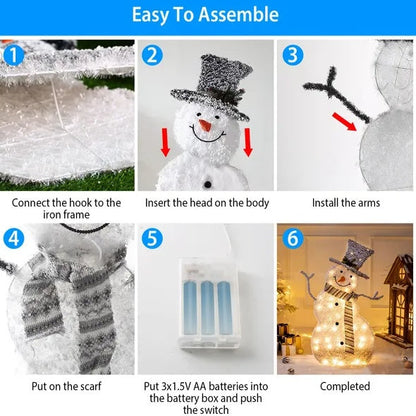 Easy To Assemble

1

Connect the hook to the iron frame

2

Insert the head on the body

3

Install the arms

4

Put on the scarf

5

Put 3x1.5V AA batteries into the battery box and push the switch

6

Completed